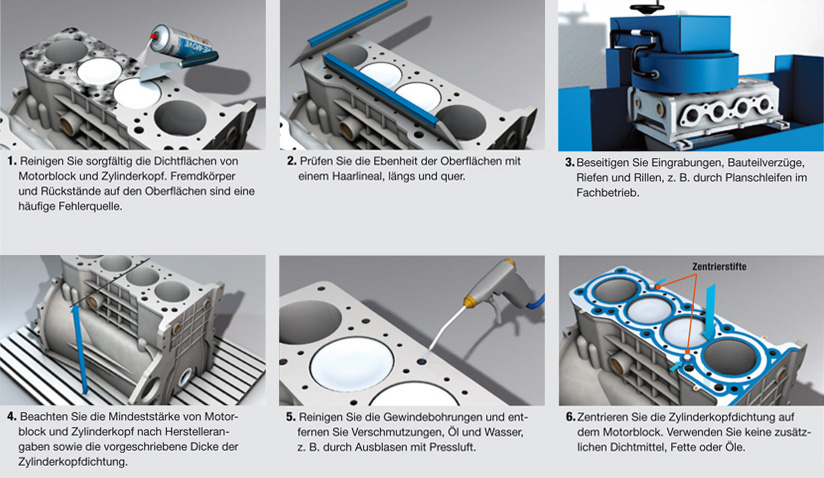 1. Reinigen Sie sorgfältig die Dichtflächen von Motorblock und Zylinderkopf. Fremdkörper und Rückstände auf den Oberflächen sind eine häufige Fehlerquelle.

2. Prüfen Sie die Ebenheit der Oberflächen mit einem Haarlineal, längs und quer.

3. Beseitigen Sie Eingrabungen, Bauteilverzüge, Riefen und Rillen, z. B. durch Planschleifen im Fachbetrieb.

4. Beachten Sie die Mindeststärke von Motorblock und Zylinderkopf nach Herstellerangaben sowie die vorgeschriebene Dicke der Zylinderkopfdichtung.

5. Reinigen Sie die Gewindebohrungen und entfernen Sie Verschmutzungen, Öl und Wasser, z. B. durch Ausblasen mit Pressluft.

Zentrierstifte

6. Zentrieren Sie die Zylinderkopfdichtung auf dem Motorblock. Verwenden Sie keine zusätzlichen Dichtmittel, Fette oder Öle.